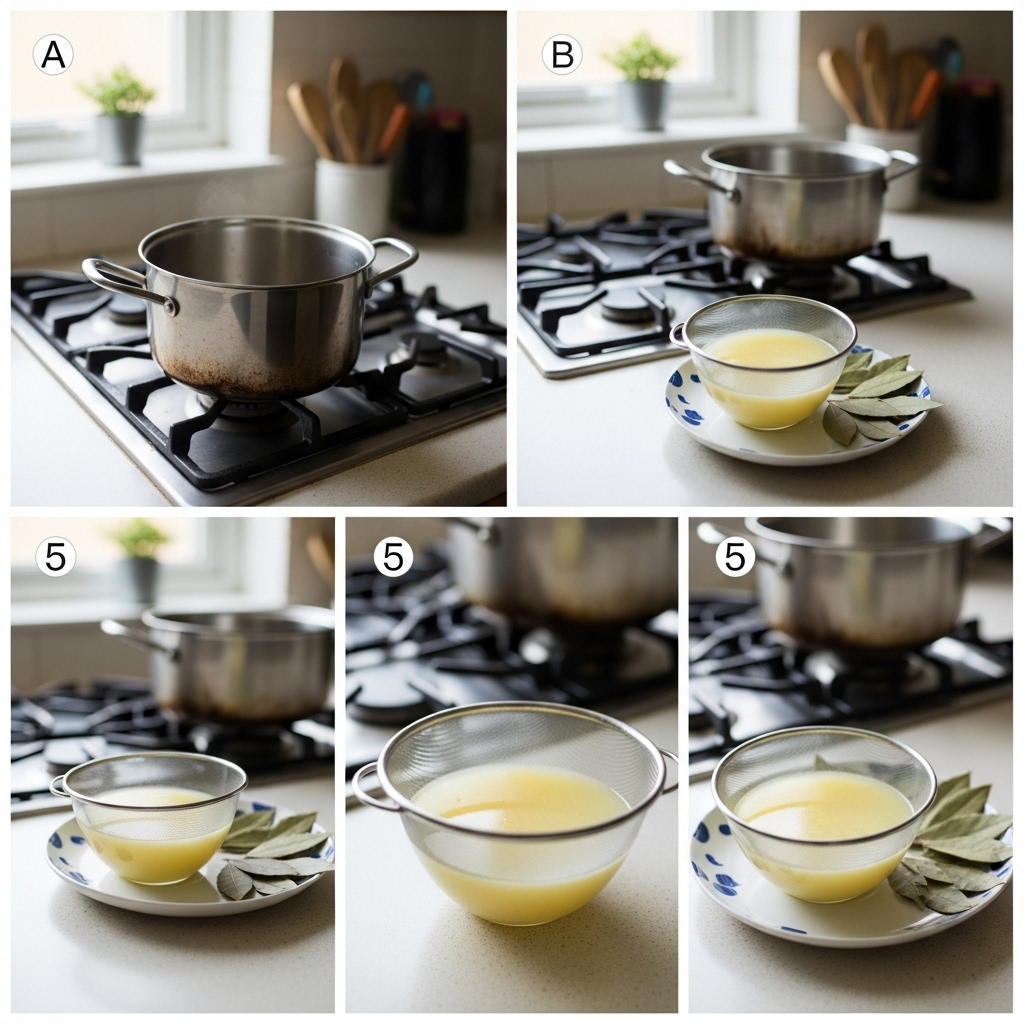 A

B

5

5

5